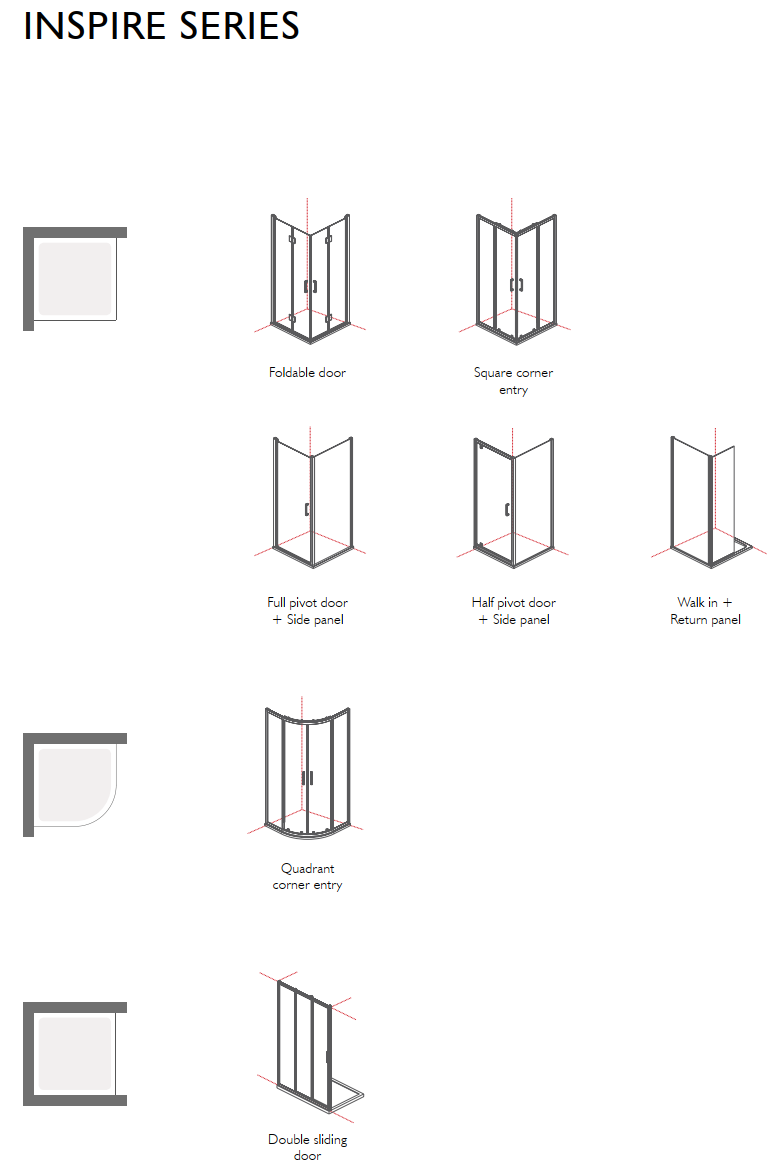 INSPIRE SERIES

Foldable door

Square corner entry

Full pivot door + Side panel

Half pivot door + Side panel

Walk in + Return panel

Quadrant corner entry

Double sliding door